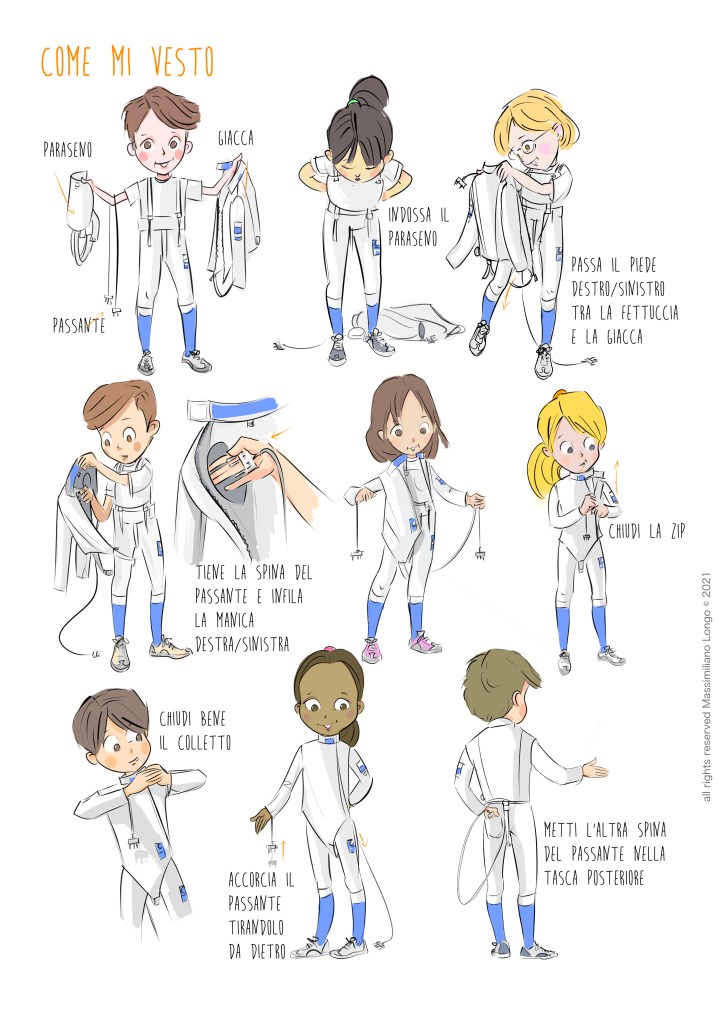 COME MI VESTO

PARASENO

GIACCA

PASSANTE

INDOSSA IL PARASENO

PASSA IL PIEDE DESTRO/SINISTRO TRA LA FETTUCCIA E LA GIACCA

TIENE LA SPINA DEL PASSANTE E INFILA LA MANICA DESTRA/SINISTRA

CHIUDI LA ZIP

CHIUDI BENE IL COLLETTO

ACCORCIA IL PASSANTE TIRANDOLO DA DIETRO

METTI L'ALTRA SPINA DEL PASSANTE NELLA TASCA POSTERIORE

all rights reserved Massimiliano Longo © 2021